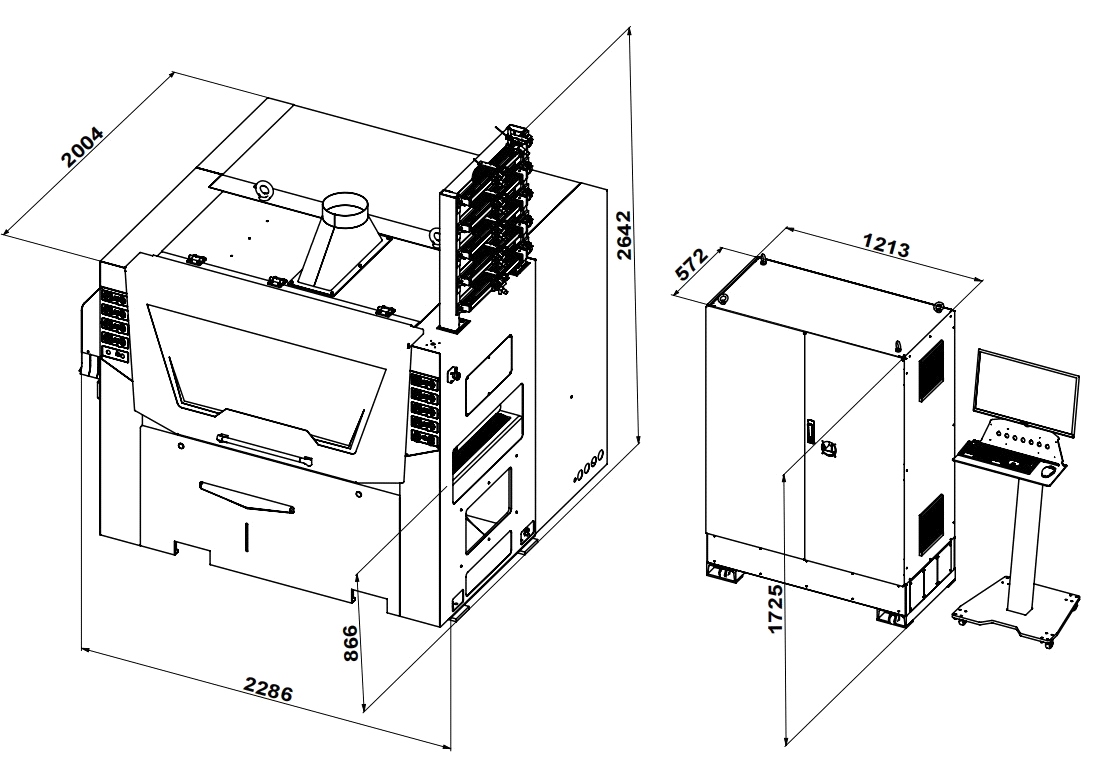 2004

2642

866

2286

572

1213

1725