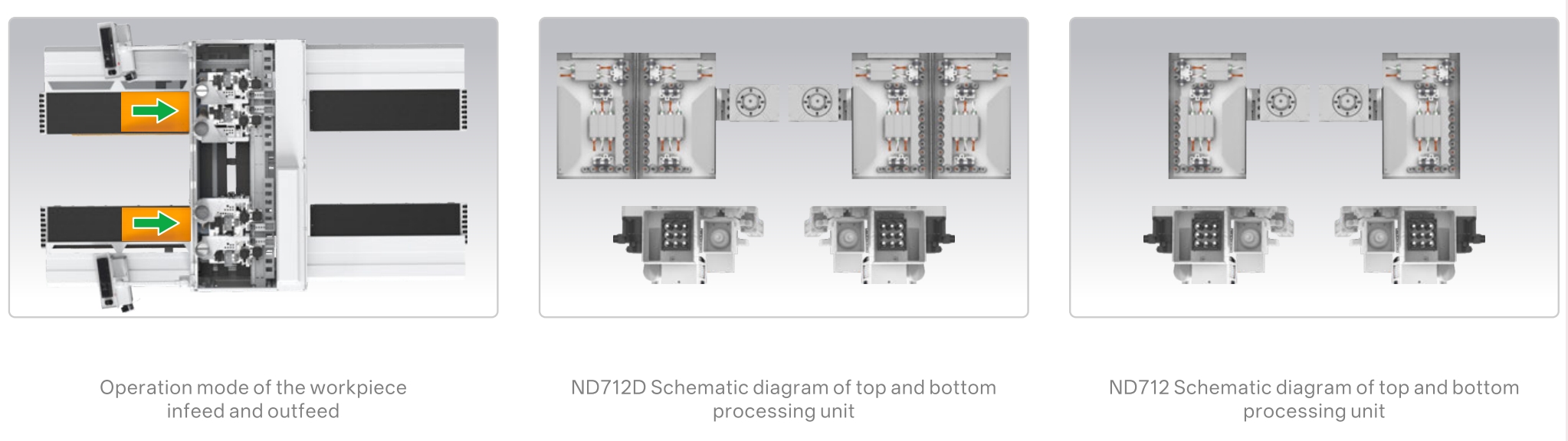 Operation mode of the workpiece infeed and outfeed

ND712D Schematic diagram of top and bottom processing unit

ND712 Schematic diagram of top and bottom processing unit